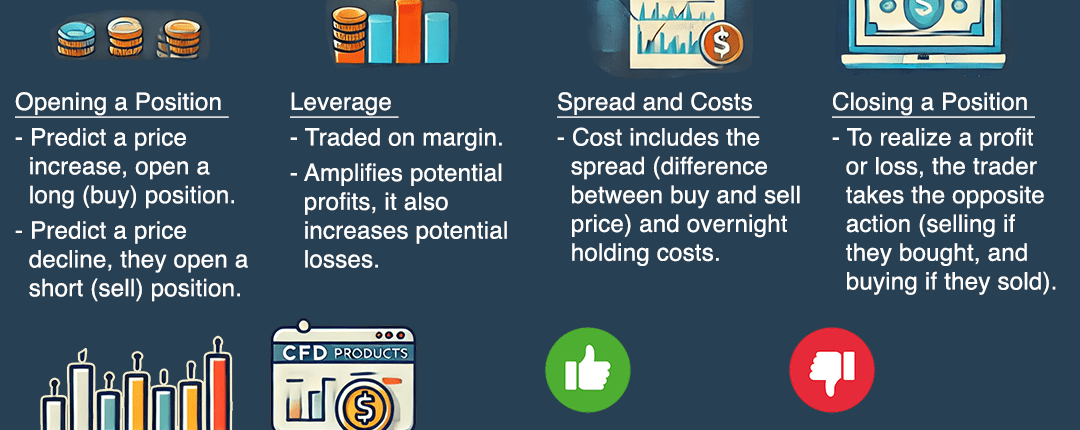 Opening a Position
- Predict a price increase, open a long (buy) position.
- Predict a price decline, they open a short (sell) position.

Leverage
- Traded on margin.
- Amplifies potential profits, it also increases potential losses.

Spread and Costs
- Cost includes the spread (difference between buy and sell price) and overnight holding costs.

Closing a Position
- To realize a profit or loss, the trader takes the opposite action (selling if they bought, and buying if they sold).

CFD PRODUCTS