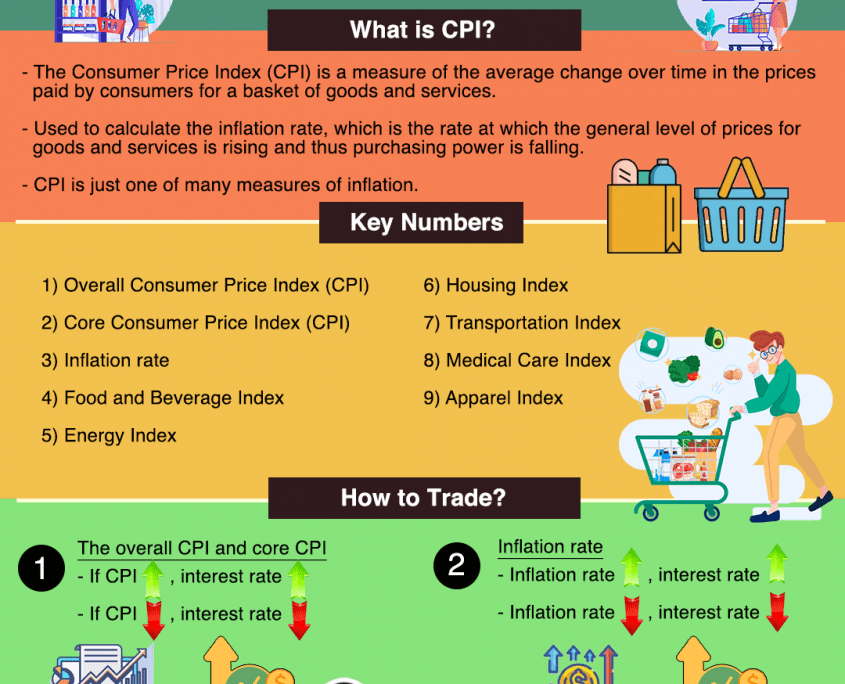 What is CPI?

- The Consumer Price Index (CPI) is a measure of the average change over time in the prices paid by consumers for a basket of goods and services.

- Used to calculate the inflation rate, which is the rate at which the general level of prices for goods and services is rising and thus purchasing power is falling.

- CPI is just one of many measures of inflation.

Key Numbers

1) Overall Consumer Price Index (CPI)

2) Core Consumer Price Index (CPI)

3) Inflation rate

4) Food and Beverage Index

5) Energy Index

6) Housing Index

7) Transportation Index

8) Medical Care Index

9) Apparel Index

How to Trade?

1 The overall CPI and core CPI
- If CPI , interest rate
- If CPI , interest rate

2 Inflation rate
- Inflation rate , interest rate
- Inflation rate , interest rate