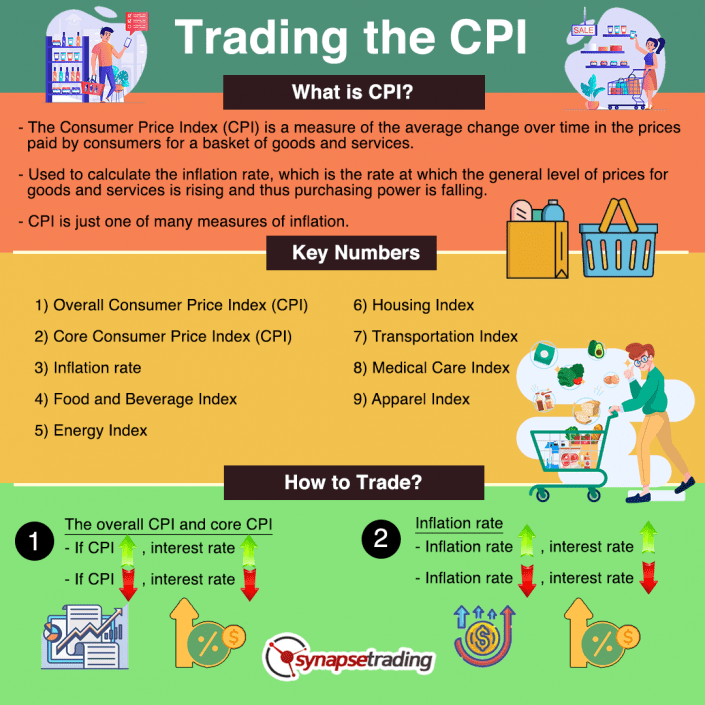 Trading the CPI

SALE

What is CPI?

- The Consumer Price Index (CPI) is a measure of the average change over time in the prices paid by consumers for a basket of goods and services.

- Used to calculate the inflation rate, which is the rate at which the general level of prices for goods and services is rising and thus purchasing power is falling.

- CPI is just one of many measures of inflation.

Key Numbers

1) Overall Consumer Price Index (CPI)
2) Core Consumer Price Index (CPI)
3) Inflation rate
4) Food and Beverage Index
5) Energy Index
6) Housing Index
7) Transportation Index
8) Medical Care Index
9) Apparel Index

How to Trade?

1 The overall CPI and core CPI
- If CPI , interest rate
- If CPI , interest rate

2 Inflation rate
- Inflation rate , interest rate
- Inflation rate , interest rate

synapsetrading