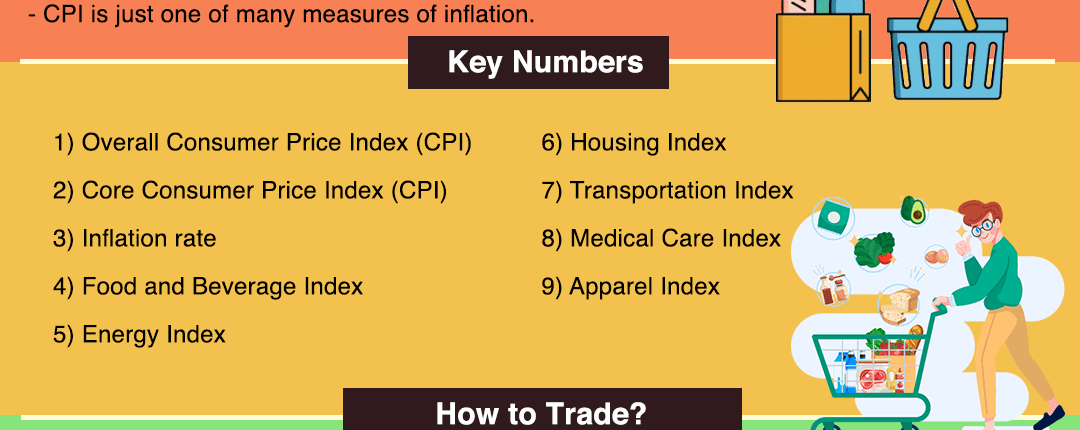 - CPI is just one of many measures of inflation.

Key Numbers

1) Overall Consumer Price Index (CPI)

2) Core Consumer Price Index (CPI)

3) Inflation rate

4) Food and Beverage Index

5) Energy Index

6) Housing Index

7) Transportation Index

8) Medical Care Index

9) Apparel Index

How to Trade?