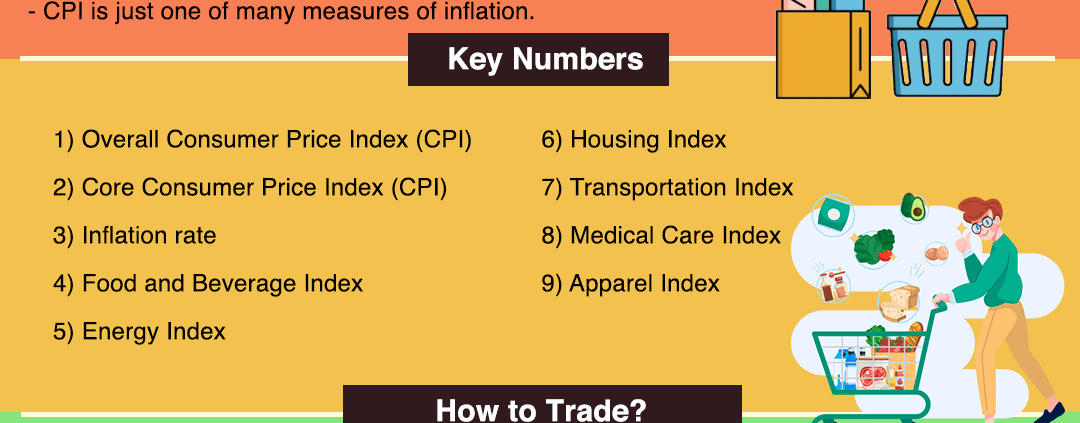 - CPI is just one of many measures of inflation.

Key Numbers

1) Overall Consumer Price Index (CPI)

2) Core Consumer Price Index (CPI)

3) Inflation rate

4) Food and Beverage Index

5) Energy Index

6) Housing Index

7) Transportation Index

8) Medical Care Index

9) Apparel Index

How to Trade?