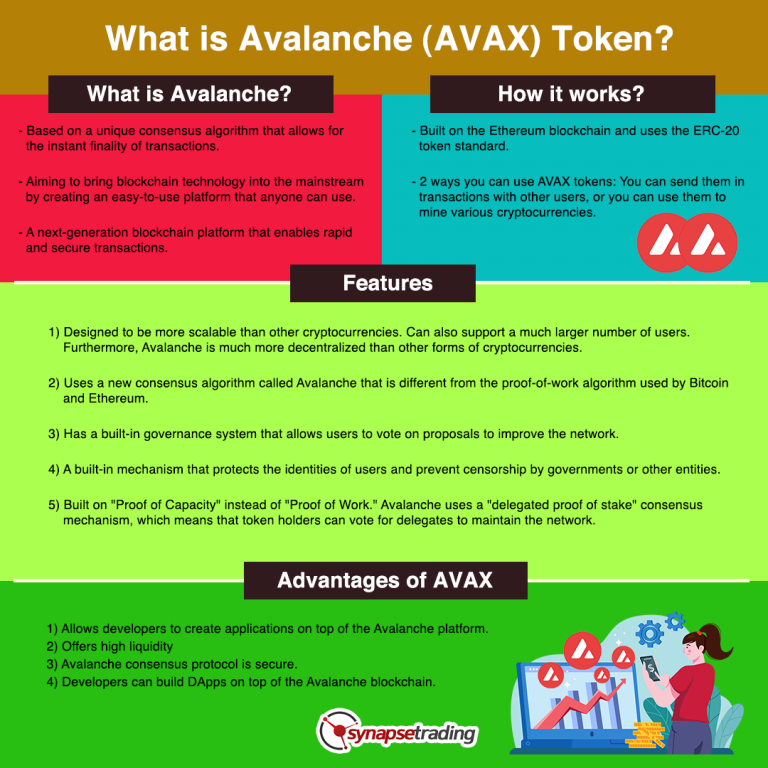 What is Avalanche (AVAX) Token?

What is Avalanche?

- Based on a unique consensus algorithm that allows for the instant finality of transactions.

- Aiming to bring blockchain technology into the mainstream by creating an easy-to-use platform that anyone can use.

- A next-generation blockchain platform that enables rapid and secure transactions.

How it works?

- Built on the Ethereum blockchain and uses the ERC-20 token standard.

- 2 ways you can use AVAX tokens: You can send them in transactions with other users, or you can use them to mine various cryptocurrencies.

Features

1) Designed to be more scalable than other cryptocurrencies. Can also support a much larger number of users. Furthermore, Avalanche is much more decentralized than other forms of cryptocurrencies.

2) Uses a new consensus algorithm called Avalanche that is different from the proof-of-work algorithm used by Bitcoin and Ethereum.

3) Has a built-in governance system that allows users to vote on proposals to improve the network.

4) A built-in mechanism that protects the identities of users and prevent censorship by governments or other entities.

5) Built on "Proof of Capacity" instead of "Proof of Work." Avalanche uses a "delegated proof of stake" consensus mechanism, which means that token holders can vote for delegates to maintain the network.

Advantages of AVAX

1) Allows developers to create applications on top of the Avalanche platform.
2) Offers high liquidity
3) Avalanche consensus protocol is secure.
4) Developers can build DApps on top of the Avalanche blockchain.

synapsetrading