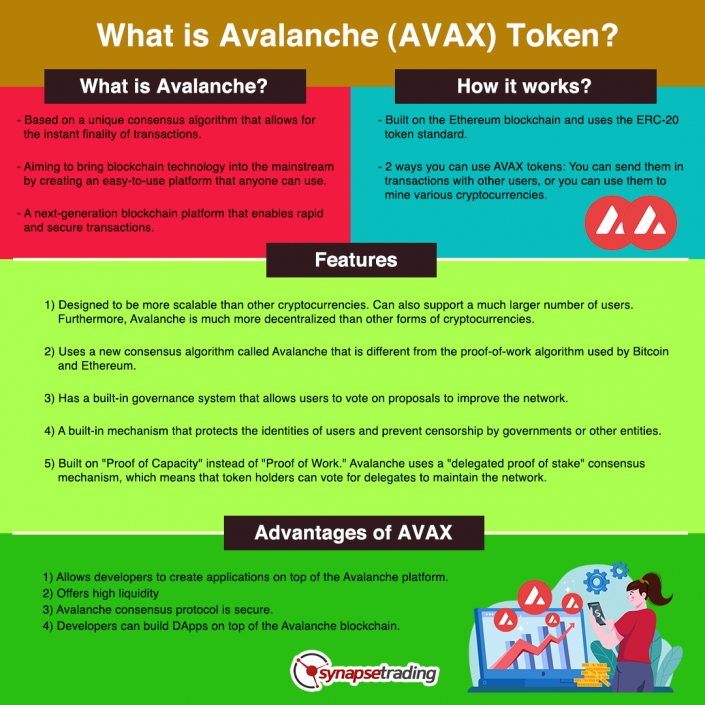 What is Avalanche (AVAX) Token?

What is Avalanche?

- Based on a unique consensus algorithm that allows for the instant finality of transactions.

- Aiming to bring blockchain technology into the mainstream by creating an easy-to-use platform that anyone can use.

- A next-generation blockchain platform that enables rapid and secure transactions.

How it works?

- Built on the Ethereum blockchain and uses the ERC-20 token standard.

- 2 ways you can use AVAX tokens: You can send them in transactions with other users, or you can use them to mine various cryptocurrencies.

Features

1) Designed to be more scalable than other cryptocurrencies. Can also support a much larger number of users. Furthermore, Avalanche is much more decentralized than other forms of cryptocurrencies.

2) Uses a new consensus algorithm called Avalanche that is different from the proof-of-work algorithm used by Bitcoin and Ethereum.

3) Has a built-in governance system that allows users to vote on proposals to improve the network.

4) A built-in mechanism that protects the identities of users and prevent censorship by governments or other entities.

5) Built on "Proof of Capacity" instead of "Proof of Work." Avalanche uses a "delegated proof of stake" consensus mechanism, which means that token holders can vote for delegates to maintain the network.

Advantages of AVAX

1) Allows developers to create applications on top of the Avalanche platform.
2) Offers high liquidity
3) Avalanche consensus protocol is secure.
4) Developers can build DApps on top of the Avalanche blockchain.

synapsetrading