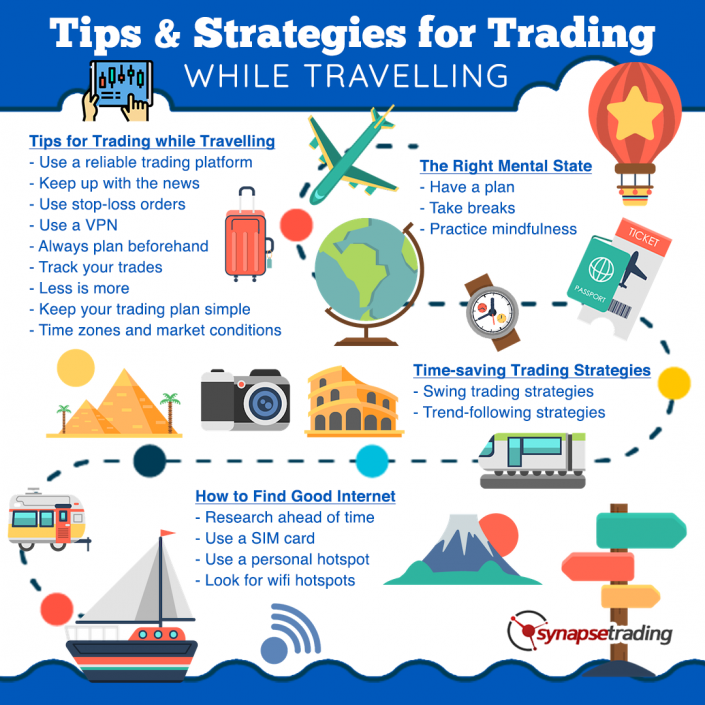 Tips & Strategies for Trading
WHILE TRAVELLING

Tips for Trading while Travelling
- Use a reliable trading platform
- Keep up with the news
- Use stop-loss orders
- Use a VPN
- Always plan beforehand
- Track your trades
- Less is more
- Keep your trading plan simple
- Time zones and market conditions

The Right Mental State
- Have a plan
- Take breaks
- Practice mindfulness

TICKET
PASSPORT

Time-saving Trading Strategies
- Swing trading strategies
- Trend-following strategies

How to Find Good Internet
- Research ahead of time
- Use a SIM card
- Use a personal hotspot
- Look for wifi hotspots

synapsetrading