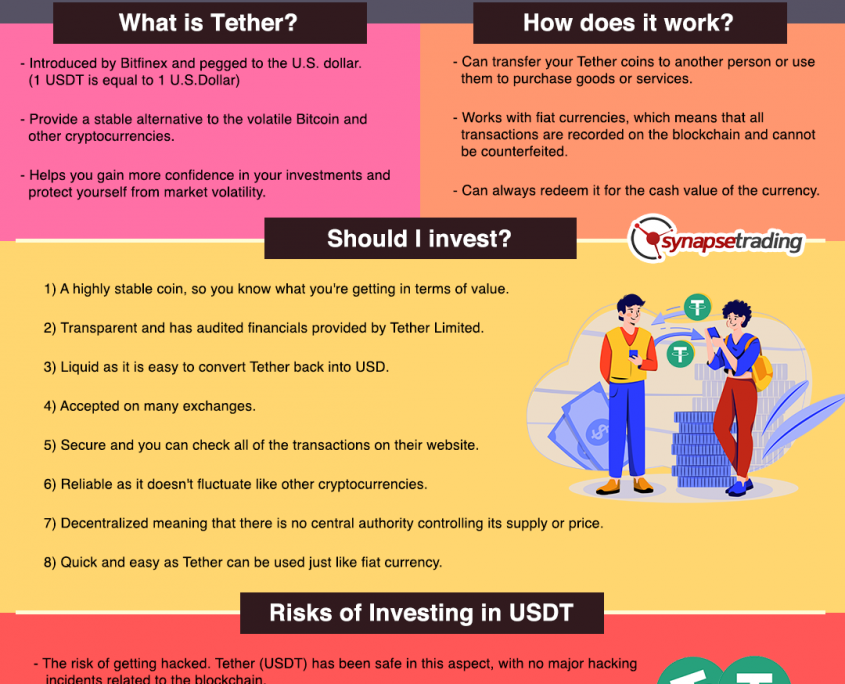 What is Tether?

- Introduced by Bitfinex and pegged to the U.S. dollar. (1 USDT is equal to 1 U.S.Dollar)

- Provide a stable alternative to the volatile Bitcoin and other cryptocurrencies.

- Helps you gain more confidence in your investments and protect yourself from market volatility.

How does it work?

- Can transfer your Tether coins to another person or use them to purchase goods or services.

- Works with fiat currencies, which means that all transactions are recorded on the blockchain and cannot be counterfeited.

- Can always redeem it for the cash value of the currency.

Should I invest?

synapsetrading

1) A highly stable coin, so you know what you're getting in terms of value.

2) Transparent and has audited financials provided by Tether Limited.

3) Liquid as it is easy to convert Tether back into USD.

4) Accepted on many exchanges.

5) Secure and you can check all of the transactions on their website.

6) Reliable as it doesn't fluctuate like other cryptocurrencies.

7) Decentralized meaning that there is no central authority controlling its supply or price.

8) Quick and easy as Tether can be used just like fiat currency.

Risks of Investing in USDT

- The risk of getting hacked. Tether (USDT) has been safe in this aspect, with no major hacking incidents related to the blockchain.