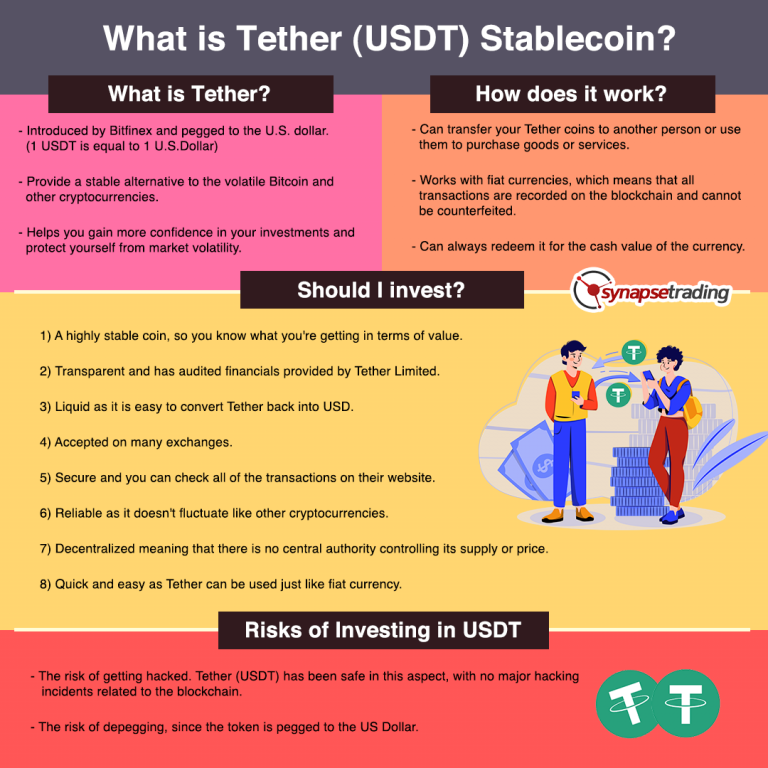 What is Tether (USDT) Stablecoin?

What is Tether?

- Introduced by Bitfinex and pegged to the U.S. dollar. (1 USDT is equal to 1 U.S.Dollar)

- Provide a stable alternative to the volatile Bitcoin and other cryptocurrencies.

- Helps you gain more confidence in your investments and protect yourself from market volatility.

How does it work?

- Can transfer your Tether coins to another person or use them to purchase goods or services.

- Works with fiat currencies, which means that all transactions are recorded on the blockchain and cannot be counterfeited.

- Can always redeem it for the cash value of the currency.

Should I invest?

synapsetrading

1) A highly stable coin, so you know what you're getting in terms of value.

2) Transparent and has audited financials provided by Tether Limited.

3) Liquid as it is easy to convert Tether back into USD.

4) Accepted on many exchanges.

5) Secure and you can check all of the transactions on their website.

6) Reliable as it doesn't fluctuate like other cryptocurrencies.

7) Decentralized meaning that there is no central authority controlling its supply or price.

8) Quick and easy as Tether can be used just like fiat currency.

Risks of Investing in USDT

- The risk of getting hacked. Tether (USDT) has been safe in this aspect, with no major hacking incidents related to the blockchain.

- The risk of depegging, since the token is pegged to the US Dollar.