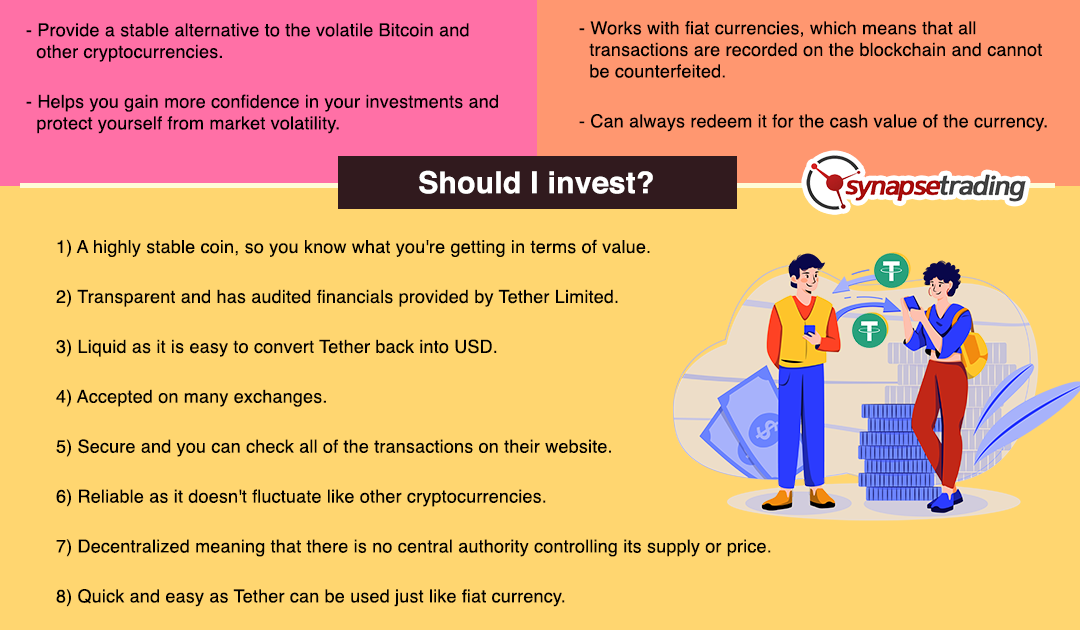 - Provide a stable alternative to the volatile Bitcoin and other cryptocurrencies.

- Helps you gain more confidence in your investments and protect yourself from market volatility.

- Works with fiat currencies, which means that all transactions are recorded on the blockchain and cannot be counterfeited.

- Can always redeem it for the cash value of the currency.

Should I invest?

synapsetrading

1) A highly stable coin, so you know what you're getting in terms of value.

2) Transparent and has audited financials provided by Tether Limited.

3) Liquid as it is easy to convert Tether back into USD.

4) Accepted on many exchanges.

5) Secure and you can check all of the transactions on their website.

6) Reliable as it doesn't fluctuate like other cryptocurrencies.

7) Decentralized meaning that there is no central authority controlling its supply or price.

8) Quick and easy as Tether can be used just like fiat currency.