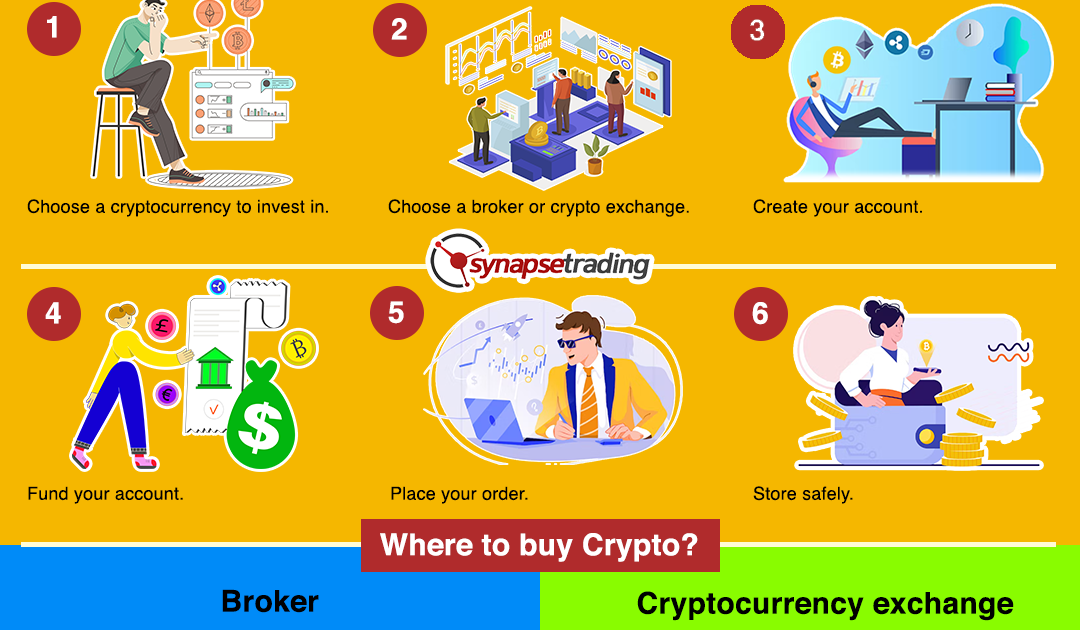 1

Choose a cryptocurrency to invest in.

2

Choose a broker or crypto exchange.

3

Create your account.

synapsetrading

4

Fund your account.

5

Place your order.

6

Store safely.

Where to buy Crypto?

Broker

Cryptocurrency exchange