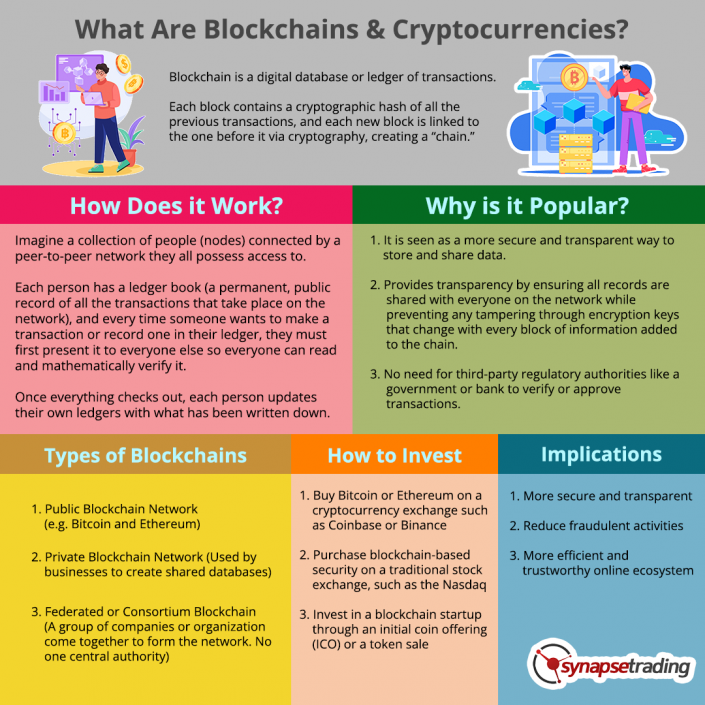 What Are Blockchains & Cryptocurrencies?

Blockchain is a digital database or ledger of transactions.

Each block contains a cryptographic hash of all the previous transactions, and each new block is linked to the one before it via cryptography, creating a "chain."

How Does it Work?

Imagine a collection of people (nodes) connected by a peer-to-peer network they all possess access to.

Each person has a ledger book (a permanent, public record of all the transactions that take place on the network), and every time someone wants to make a transaction or record one in their ledger, they must first present it to everyone else so everyone can read and mathematically verify it.

Once everything checks out, each person updates their own ledgers with what has been written down.

Why is it Popular?

1. It is seen as a more secure and transparent way to store and share data.

2. Provides transparency by ensuring all records are shared with everyone on the network while preventing any tampering through encryption keys that change with every block of information added to the chain.

3. No need for third-party regulatory authorities like a government or bank to verify or approve transactions.

Types of Blockchains

1. Public Blockchain Network (e.g. Bitcoin and Ethereum)

2. Private Blockchain Network (Used by businesses to create shared databases)

3. Federated or Consortium Blockchain (A group of companies or organization come together to form the network. No one central authority)

How to Invest

1. Buy Bitcoin or Ethereum on a cryptocurrency exchange such as Coinbase or Binance

2. Purchase blockchain-based security on a traditional stock exchange, such as the Nasdaq

3. Invest in a blockchain startup through an initial coin offering (ICO) or a token sale

Implications

1. More secure and transparent

2. Reduce fraudulent activities

3. More efficient and trustworthy online ecosystem

synapsetrading