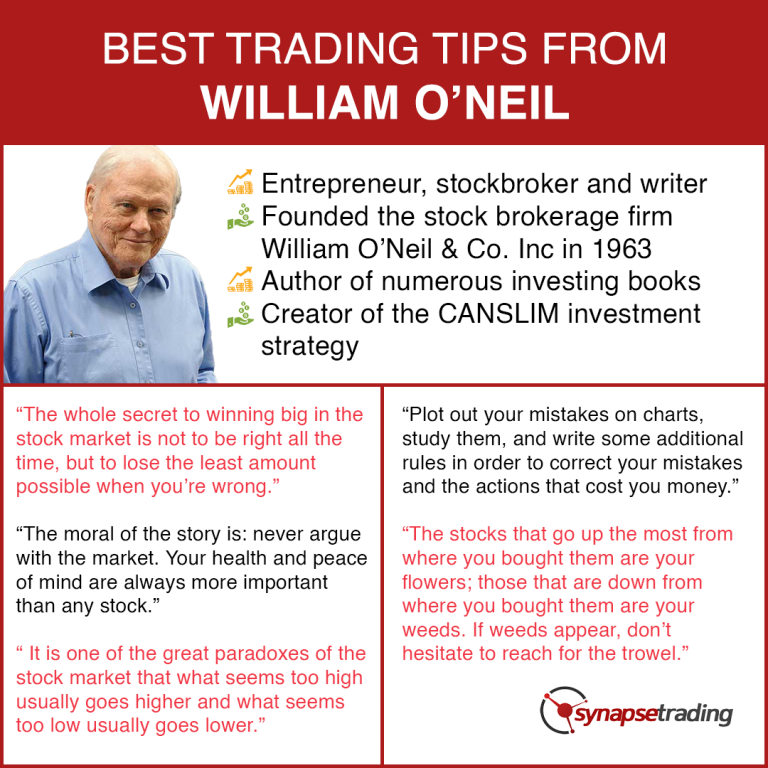 BEST TRADING TIPS FROM
WILLIAM O'NEIL

Entrepreneur, stockbroker and writer
Founded the stock brokerage firm William O'Neil & Co. Inc in 1963
Author of numerous investing books
Creator of the CANSLIM investment strategy

"The whole secret to winning big in the stock market is not to be right all the time, but to lose the least amount possible when you're wrong."

"The moral of the story is: never argue with the market. Your health and peace of mind are always more important than any stock."

" It is one of the great paradoxes of the stock market that what seems too high usually goes higher and what seems too low usually goes lower."

"Plot out your mistakes on charts, study them, and write some additional rules in order to correct your mistakes and the actions that cost you money."

"The stocks that go up the most from where you bought them are your flowers; those that are down from where you bought them are your weeds. If weeds appear, don't hesitate to reach for the trowel."

synapsetrading