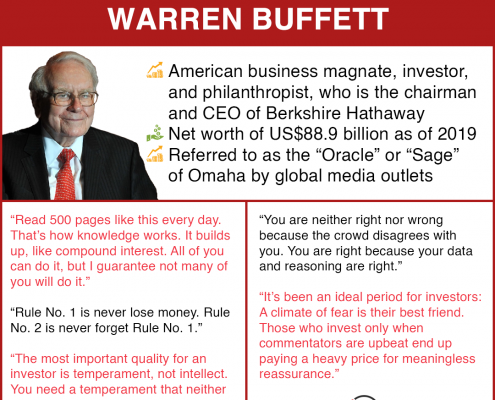 WARREN BUFFETT

American business magnate, investor, and philanthropist, who is the chairman and CEO of Berkshire Hathaway

Net worth of US$88.9 billion as of 2019

Referred to as the “Oracle” or “Sage” of Omaha by global media outlets

“Read 500 pages like this every day. That’s how knowledge works. It builds up, like compound interest. All of you can do it, but I guarantee not many of you will do it.”

“Rule No. 1 is never lose money. Rule No. 2 is never forget Rule No. 1.”

“The most important quality for an investor is temperament, not intellect. You need a temperament that neither

“You are neither right nor wrong because the crowd disagrees with you. You are right because your data and reasoning are right.”

“It’s been an ideal period for investors: A climate of fear is their best friend. Those who invest only when commentators are upbeat end up paying a heavy price for meaningless reassurance.”