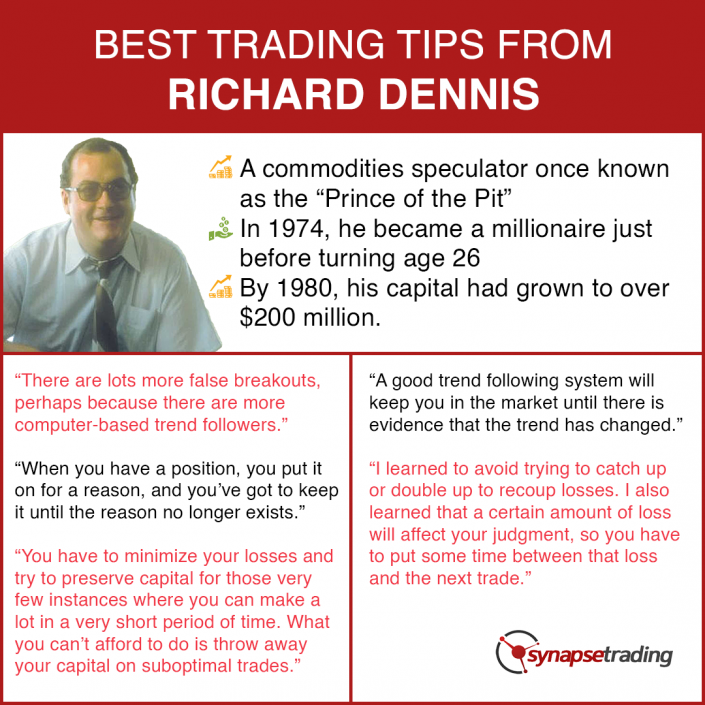 BEST TRADING TIPS FROM
RICHARD DENNIS

A commodities speculator once known as the “Prince of the Pit”
In 1974, he became a millionaire just before turning age 26
By 1980, his capital had grown to over $200 million.

“There are lots more false breakouts, perhaps because there are more computer-based trend followers.”

“When you have a position, you put it on for a reason, and you’ve got to keep it until the reason no longer exists.”

“You have to minimize your losses and try to preserve capital for those very few instances where you can make a lot in a very short period of time. What you can’t afford to do is throw away your capital on suboptimal trades.”

“A good trend following system will keep you in the market until there is evidence that the trend has changed.”

“I learned to avoid trying to catch up or double up to recoup losses. I also learned that a certain amount of loss will affect your judgment, so you have to put some time between that loss and the next trade.”

synapsetrading