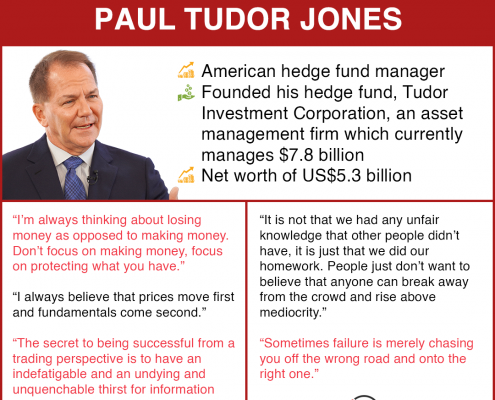 PAUL TUDOR JONES

American hedge fund manager
Founded his hedge fund, Tudor Investment Corporation, an asset management firm which currently manages $7.8 billion
Net worth of US$5.3 billion

“I’m always thinking about losing money as opposed to making money. Don’t focus on making money, focus on protecting what you have.”

“I always believe that prices move first and fundamentals come second.”

“The secret to being successful from a trading perspective is to have an indefatigable and an undying and unquenchable thirst for information

“It is not that we had any unfair knowledge that other people didn’t have, it is just that we did our homework. People just don’t want to believe that anyone can break away from the crowd and rise above mediocrity.”

“Sometimes failure is merely chasing you off the wrong road and onto the right one.”