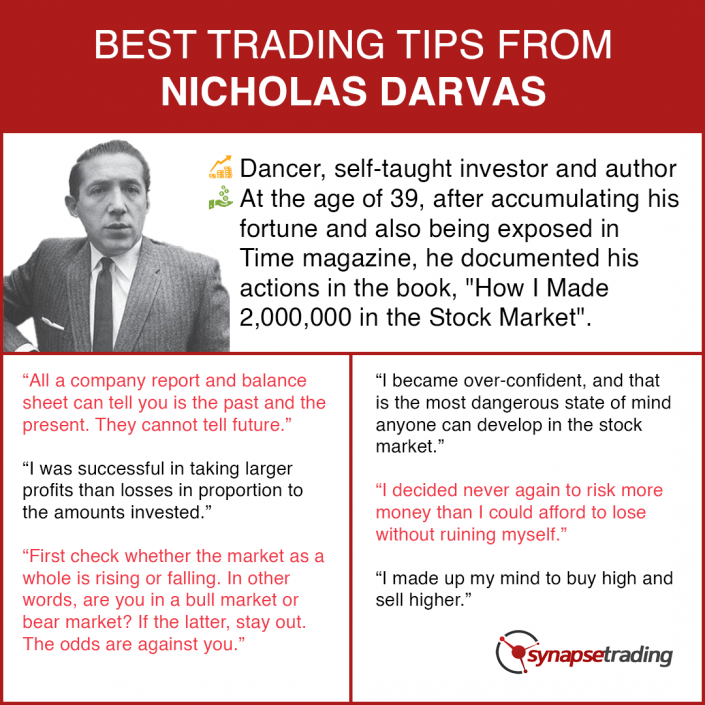 BEST TRADING TIPS FROM
NICHOLAS DARVAS

Dancer, self-taught investor and author
At the age of 39, after accumulating his fortune and also being exposed in Time magazine, he documented his actions in the book, "How I Made 2,000,000 in the Stock Market".

“All a company report and balance sheet can tell you is the past and the present. They cannot tell future.”

“I was successful in taking larger profits than losses in proportion to the amounts invested.”

“First check whether the market as a whole is rising or falling. In other words, are you in a bull market or bear market? If the latter, stay out. The odds are against you.”

“I became over-confident, and that is the most dangerous state of mind anyone can develop in the stock market.”

“I decided never again to risk more money than I could afford to lose without ruining myself.”

“I made up my mind to buy high and sell higher.”

synapsetrading