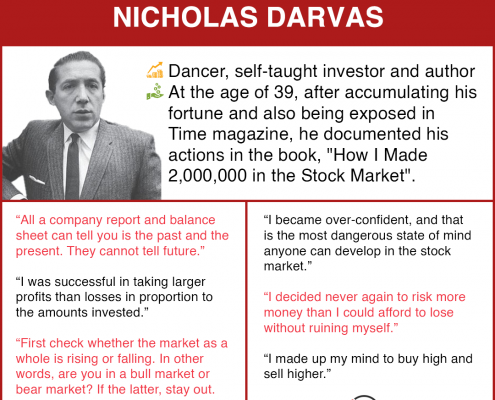 NICHOLAS DARVAS

Dancer, self-taught investor and author
At the age of 39, after accumulating his fortune and also being exposed in Time magazine, he documented his actions in the book, "How I Made 2,000,000 in the Stock Market".

“All a company report and balance sheet can tell you is the past and the present. They cannot tell future.”

“I was successful in taking larger profits than losses in proportion to the amounts invested.”

“First check whether the market as a whole is rising or falling. In other words, are you in a bull market or bear market? If the latter, stay out.

“I became over-confident, and that is the most dangerous state of mind anyone can develop in the stock market.”

“I decided never again to risk more money than I could afford to lose without ruining myself.”

“I made up my mind to buy high and sell higher.”