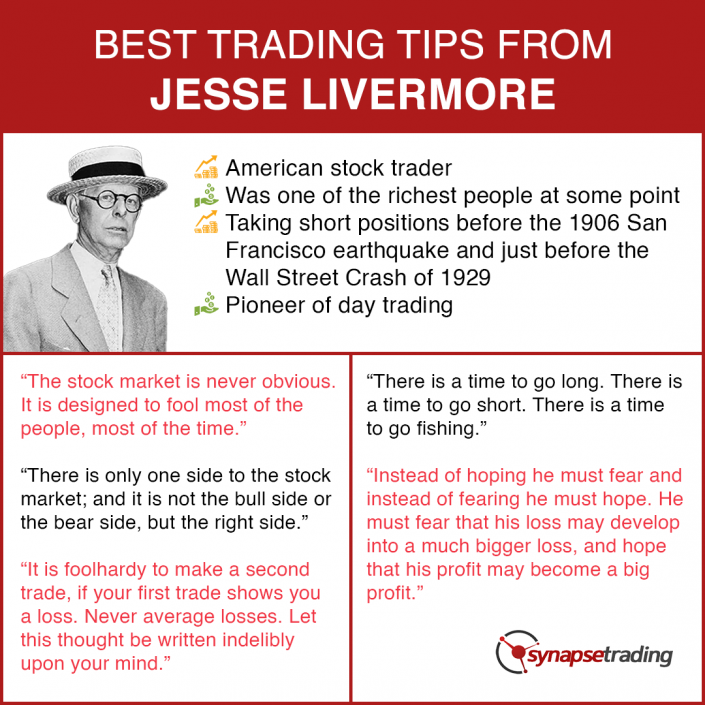 BEST TRADING TIPS FROM
JESSE LIVERMORE

American stock trader
Was one of the richest people at some point
Taking short positions before the 1906 San Francisco earthquake and just before the Wall Street Crash of 1929
Pioneer of day trading

“The stock market is never obvious. It is designed to fool most of the people, most of the time.”

“There is only one side to the stock market; and it is not the bull side or the bear side, but the right side.”

“It is foolhardy to make a second trade, if your first trade shows you a loss. Never average losses. Let this thought be written indelibly upon your mind.”

“There is a time to go long. There is a time to go short. There is a time to go fishing.”

“Instead of hoping he must fear and instead of fearing he must hope. He must fear that his loss may develop into a much bigger loss, and hope that his profit may become a big profit.”

synapsetrading