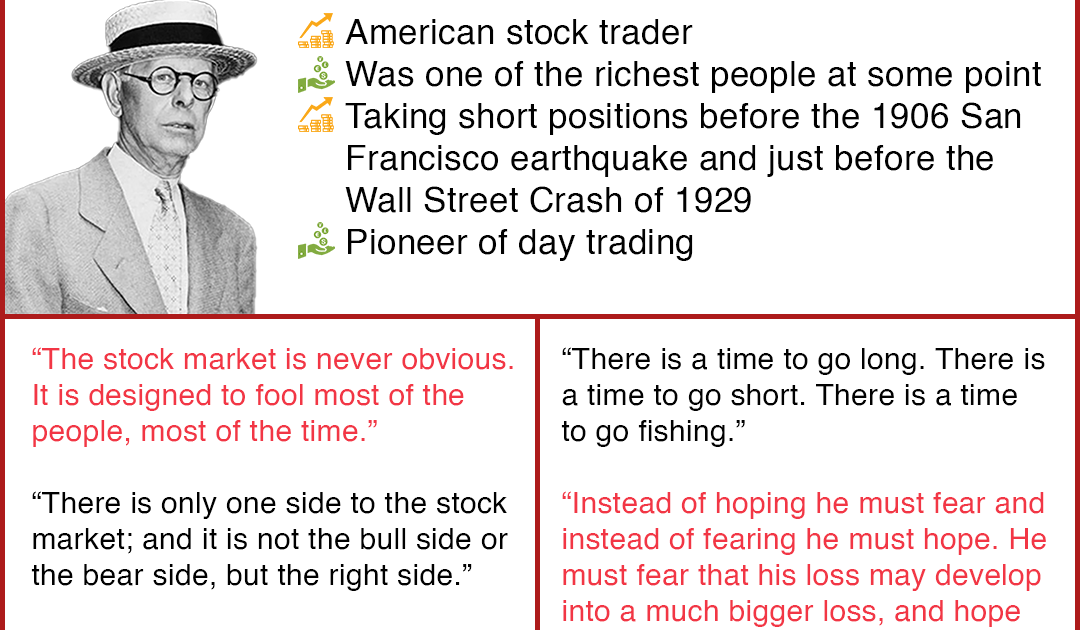 American stock trader
Was one of the richest people at some point
Taking short positions before the 1906 San Francisco earthquake and just before the Wall Street Crash of 1929
Pioneer of day trading

“The stock market is never obvious. It is designed to fool most of the people, most of the time.”

“There is only one side to the stock market; and it is not the bull side or the bear side, but the right side.”

“There is a time to go long. There is a time to go short. There is a time to go fishing.”

“Instead of hoping he must fear and instead of fearing he must hope. He must fear that his loss may develop into a much bigger loss, and hope