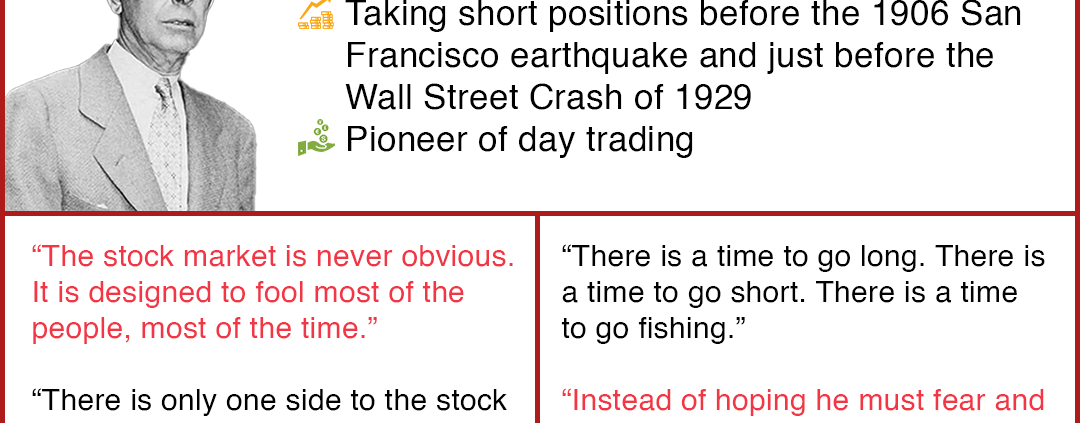 Taking short positions before the 1906 San Francisco earthquake and just before the Wall Street Crash of 1929

Pioneer of day trading

“The stock market is never obvious. It is designed to fool most of the people, most of the time.”

“There is only one side to the stock

“There is a time to go long. There is a time to go short. There is a time to go fishing.”

“Instead of hoping he must fear and