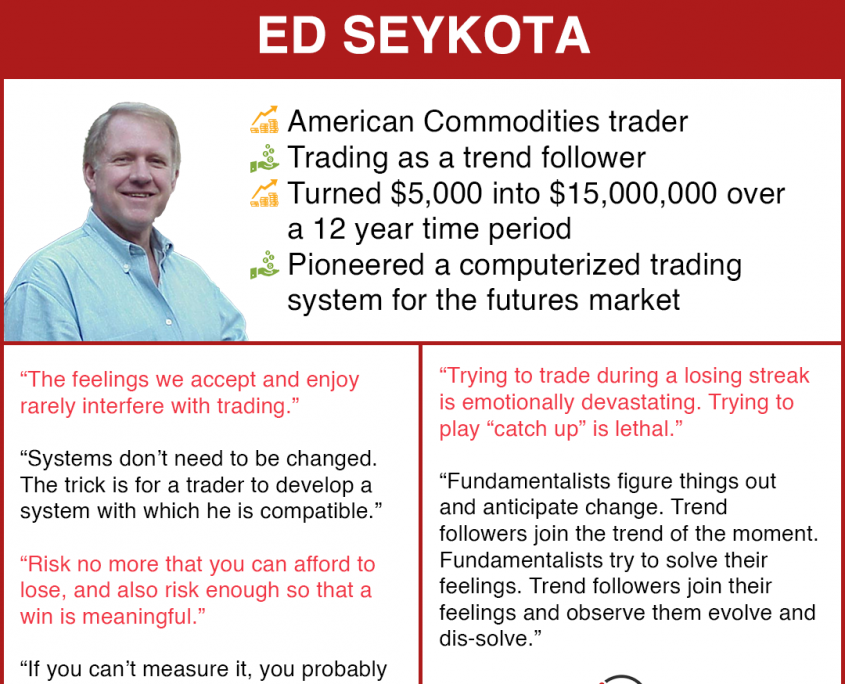 ED SEYKOTA

American Commodities trader
Trading as a trend follower
Turned $5,000 into $15,000,000 over a 12 year time period
Pioneered a computerized trading system for the futures market

“The feelings we accept and enjoy rarely interfere with trading.”

“Systems don’t need to be changed. The trick is for a trader to develop a system with which he is compatible.”

“Risk no more that you can afford to lose, and also risk enough so that a win is meaningful.”

“If you can’t measure it, you probably

“Trying to trade during a losing streak is emotionally devastating. Trying to play “catch up” is lethal.”

“Fundamentalists figure things out and anticipate change. Trend followers join the trend of the moment. Fundamentalists try to solve their feelings. Trend followers join their feelings and observe them evolve and dis-solve.”