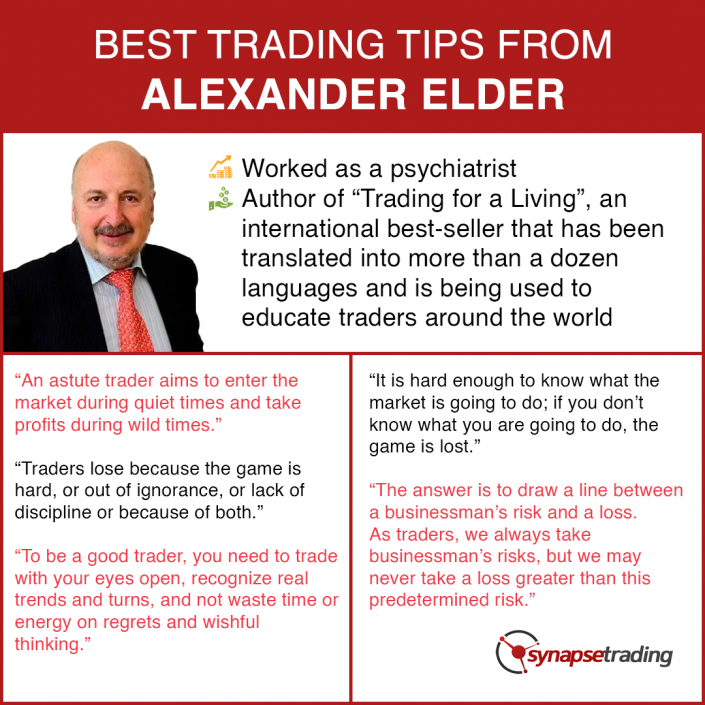 BEST TRADING TIPS FROM
ALEXANDER ELDER

Worked as a psychiatrist
Author of “Trading for a Living”, an international best-seller that has been translated into more than a dozen languages and is being used to educate traders around the world

“An astute trader aims to enter the market during quiet times and take profits during wild times.”

“Traders lose because the game is hard, or out of ignorance, or lack of discipline or because of both.”

“To be a good trader, you need to trade with your eyes open, recognize real trends and turns, and not waste time or energy on regrets and wishful thinking.”

“It is hard enough to know what the market is going to do; if you don’t know what you are going to do, the game is lost.”

“The answer is to draw a line between a businessman’s risk and a loss. As traders, we always take businessman’s risks, but we may never take a loss greater than this predetermined risk.”

synapsetrading