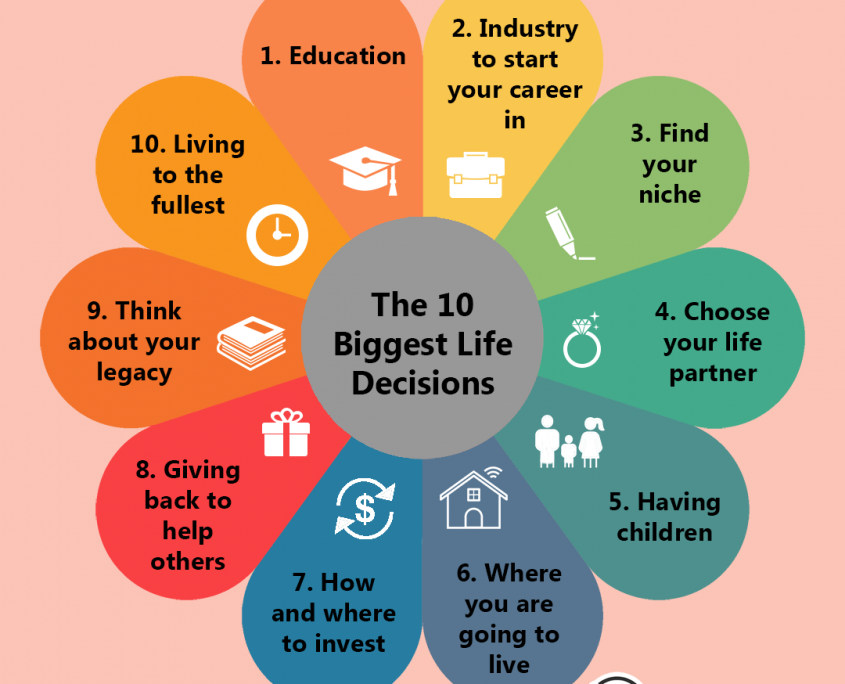 The 10 Biggest Life Decisions

1. Education

2. Industry to start your career in

3. Find your niche

4. Choose your life partner

5. Having children

6. Where you are going to live

7. How and where to invest

8. Giving back to help others

9. Think about your legacy

10. Living to the fullest