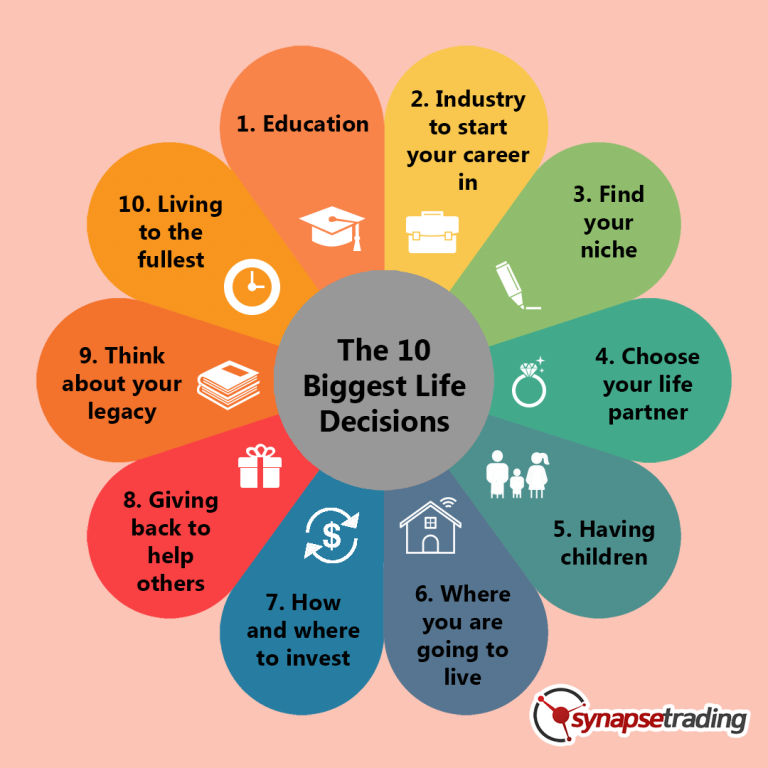 The 10 Biggest Life Decisions

1. Education

2. Industry to start your career in

3. Find your niche

4. Choose your life partner

5. Having children

6. Where you are going to live

7. How and where to invest

8. Giving back to help others

9. Think about your legacy

10. Living to the fullest

synapsetrading