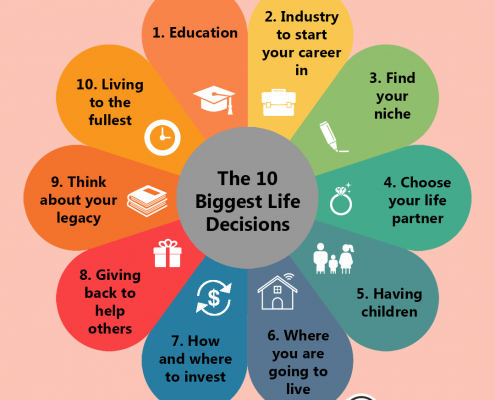 The 10 Biggest Life Decisions

1. Education

2. Industry to start your career in

3. Find your niche

4. Choose your life partner

5. Having children

6. Where you are going to live

7. How and where to invest

8. Giving back to help others

9. Think about your legacy

10. Living to the fullest