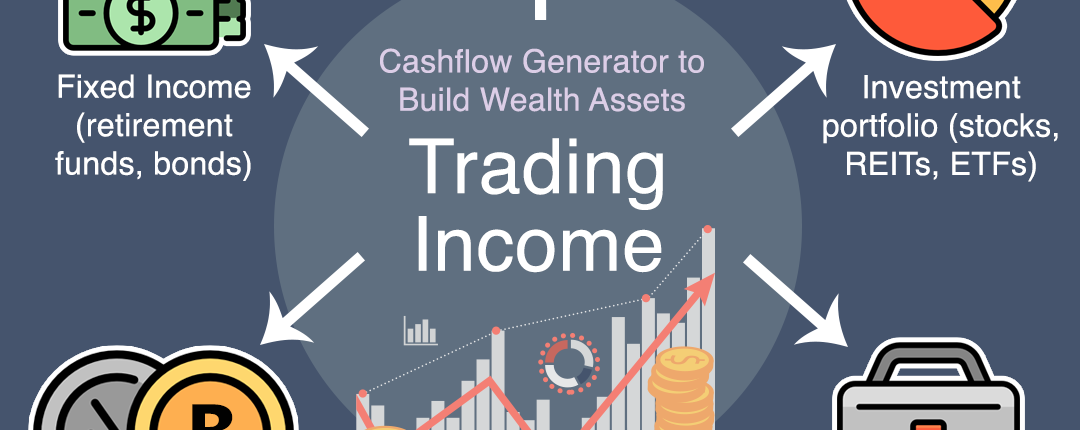 Fixed Income (retirement funds, bonds)

Cashflow Generator to Build Wealth Assets

Trading Income

Investment portfolio (stocks, REITs, ETFs)