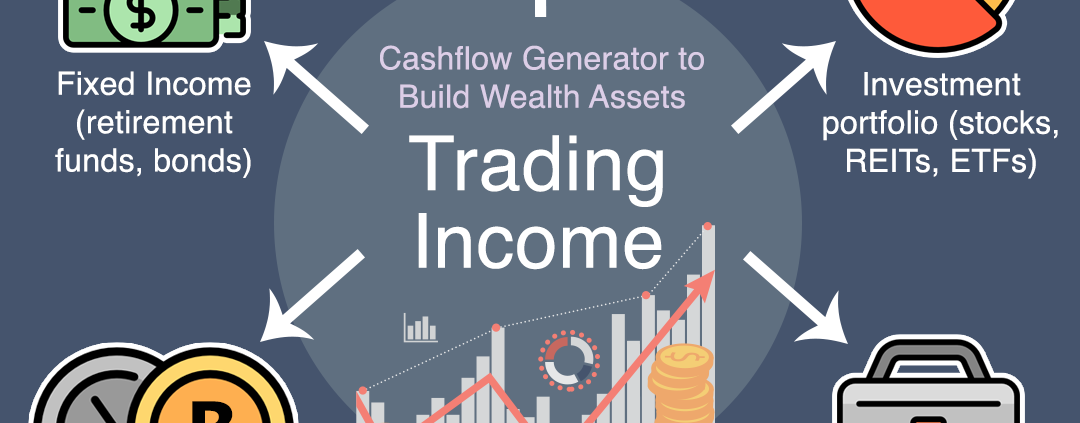 Fixed Income (retirement funds, bonds)

Cashflow Generator to Build Wealth Assets

Trading Income

Investment portfolio (stocks, REITs, ETFs)