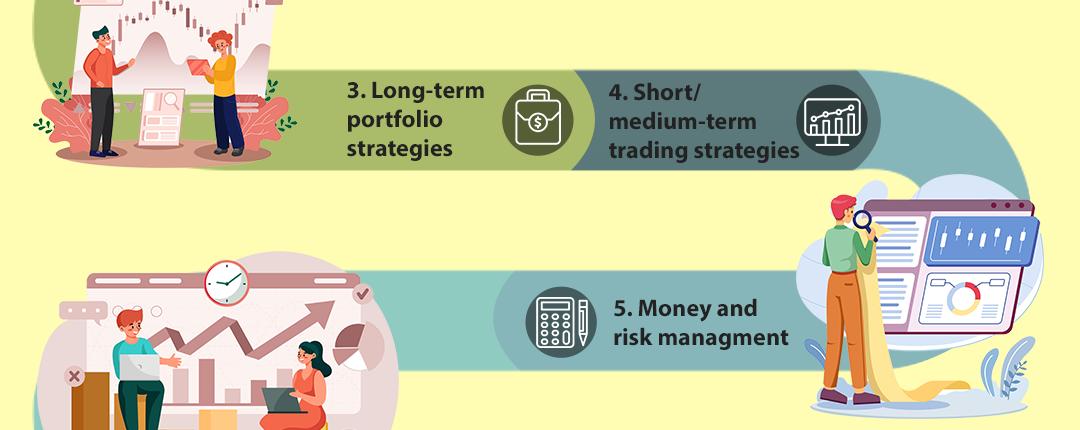 3. Long-term portfolio strategies

4. Short/ medium-term trading strategies

5. Money and risk managment