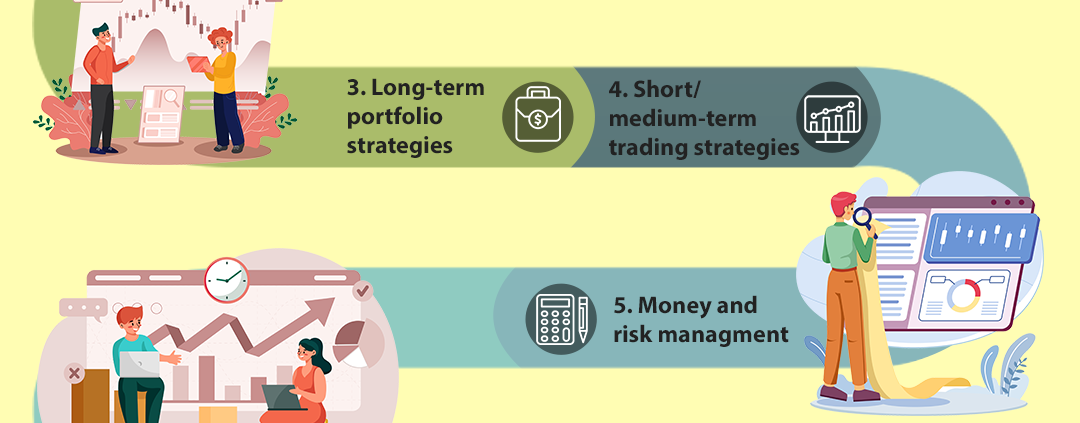 3. Long-term portfolio strategies

4. Short/ medium-term trading strategies

5. Money and risk managment