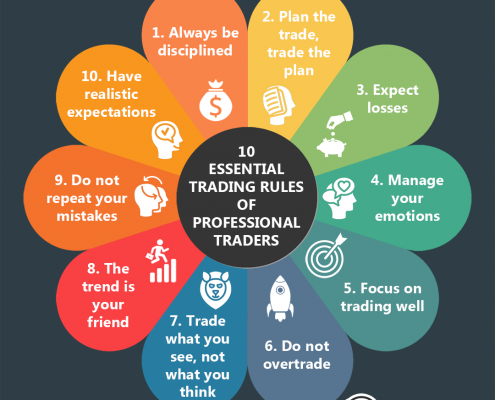 10 ESSENTIAL TRADING RULES OF PROFESSIONAL TRADERS

1. Always be disciplined

2. Plan the trade, trade the plan

3. Expect losses

4. Manage your emotions

5. Focus on trading well

6. Do not overtrade

7. Trade what you see, not what you think

8. The trend is your friend

9. Do not repeat your mistakes

10. Have realistic expectations