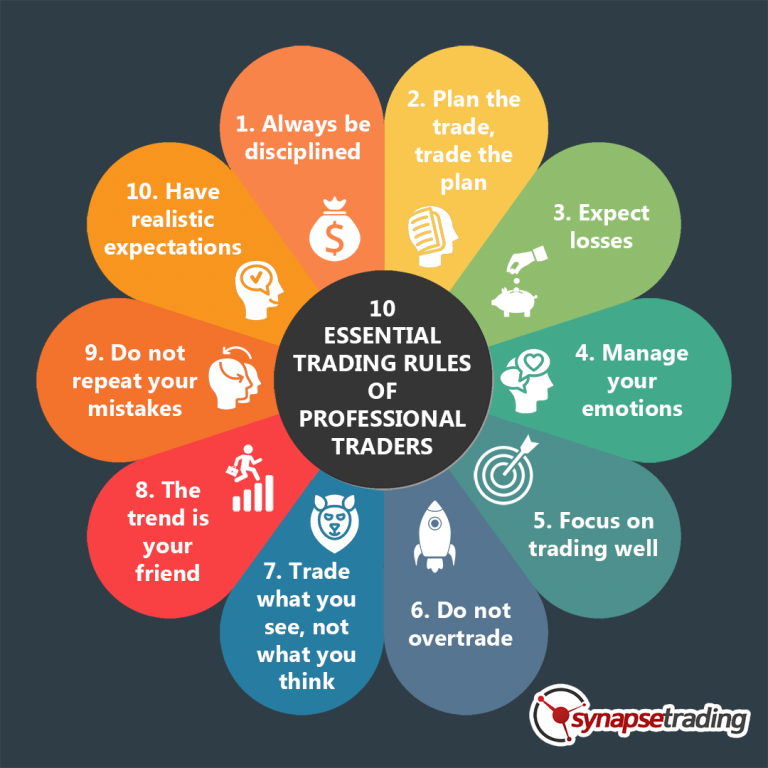 10 ESSENTIAL TRADING RULES OF PROFESSIONAL TRADERS

1. Always be disciplined

2. Plan the trade, trade the plan

3. Expect losses

4. Manage your emotions

5. Focus on trading well

6. Do not overtrade

7. Trade what you see, not what you think

8. The trend is your friend

9. Do not repeat your mistakes

10. Have realistic expectations

synapsetrading