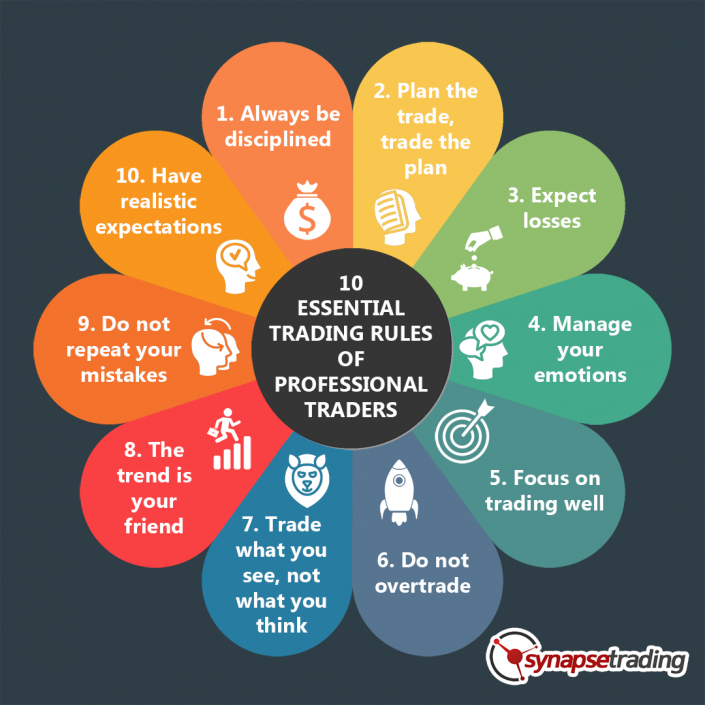 10 ESSENTIAL TRADING RULES OF PROFESSIONAL TRADERS

1. Always be disciplined

2. Plan the trade, trade the plan

3. Expect losses

4. Manage your emotions

5. Focus on trading well

6. Do not overtrade

7. Trade what you see, not what you think

8. The trend is your friend

9. Do not repeat your mistakes

10. Have realistic expectations

synapsetrading