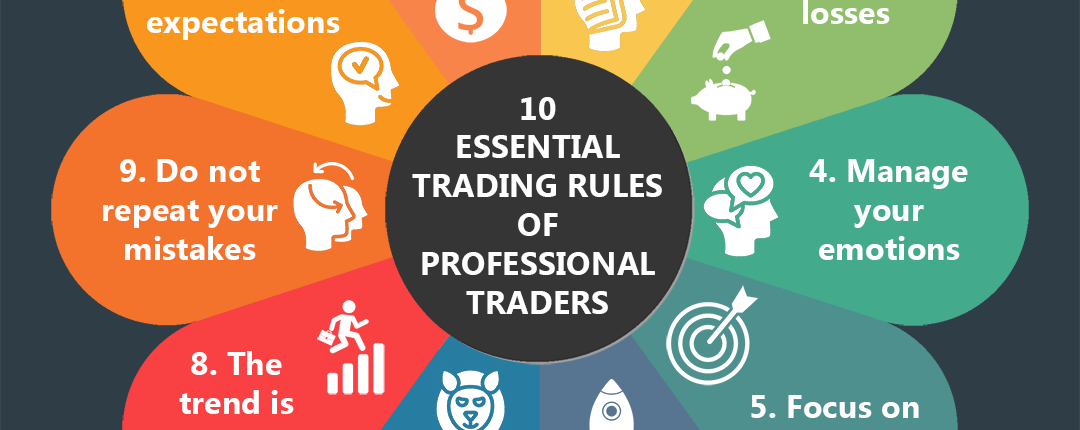 expectations

losses

10 ESSENTIAL TRADING RULES OF PROFESSIONAL TRADERS

9. Do not repeat your mistakes

4. Manage your emotions

8. The trend is

5. Focus on