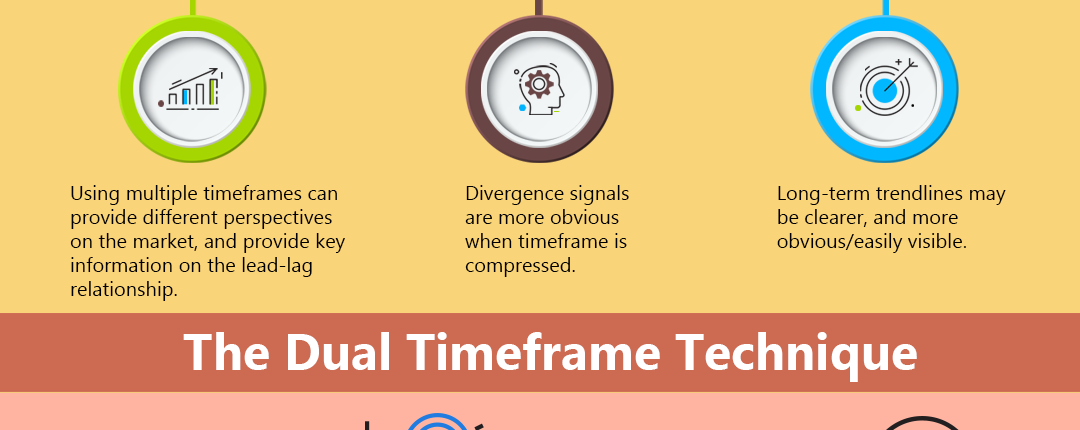 Using multiple timeframes can provide different perspectives on the market, and provide key information on the lead-lag relationship.

Divergence signals are more obvious when timeframe is compressed.

Long-term trendlines may be clearer, and more obvious/easily visible.

The Dual Timeframe Technique