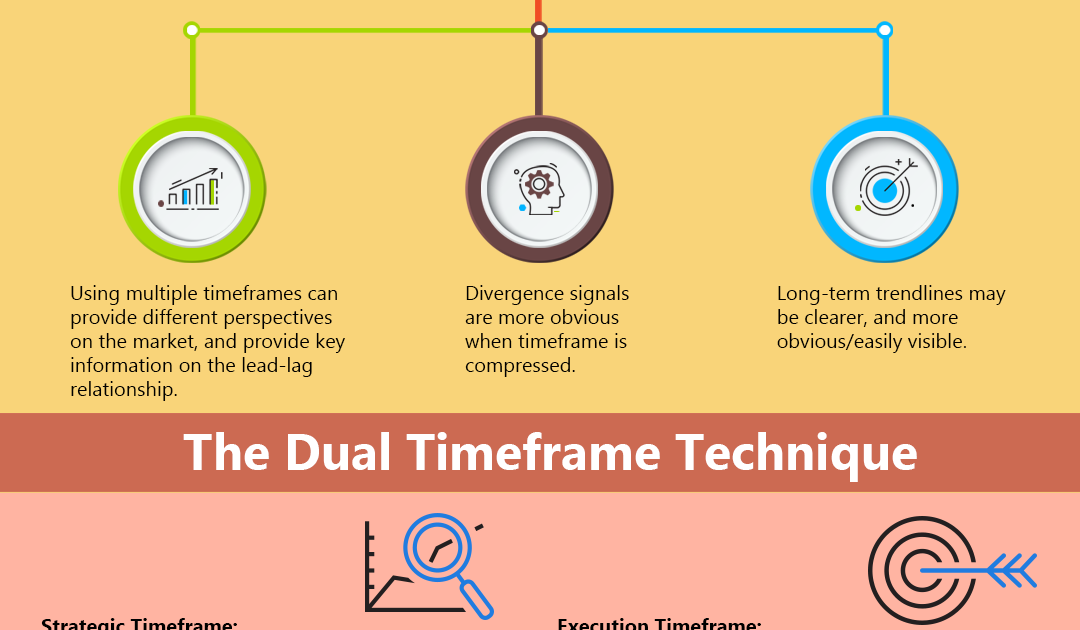 Using multiple timeframes can provide different perspectives on the market, and provide key information on the lead-lag relationship.

Divergence signals are more obvious when timeframe is compressed.

Long-term trendlines may be clearer, and more obvious/easily visible.

The Dual Timeframe Technique

Strategic Timeframe:

Execution Timeframe: