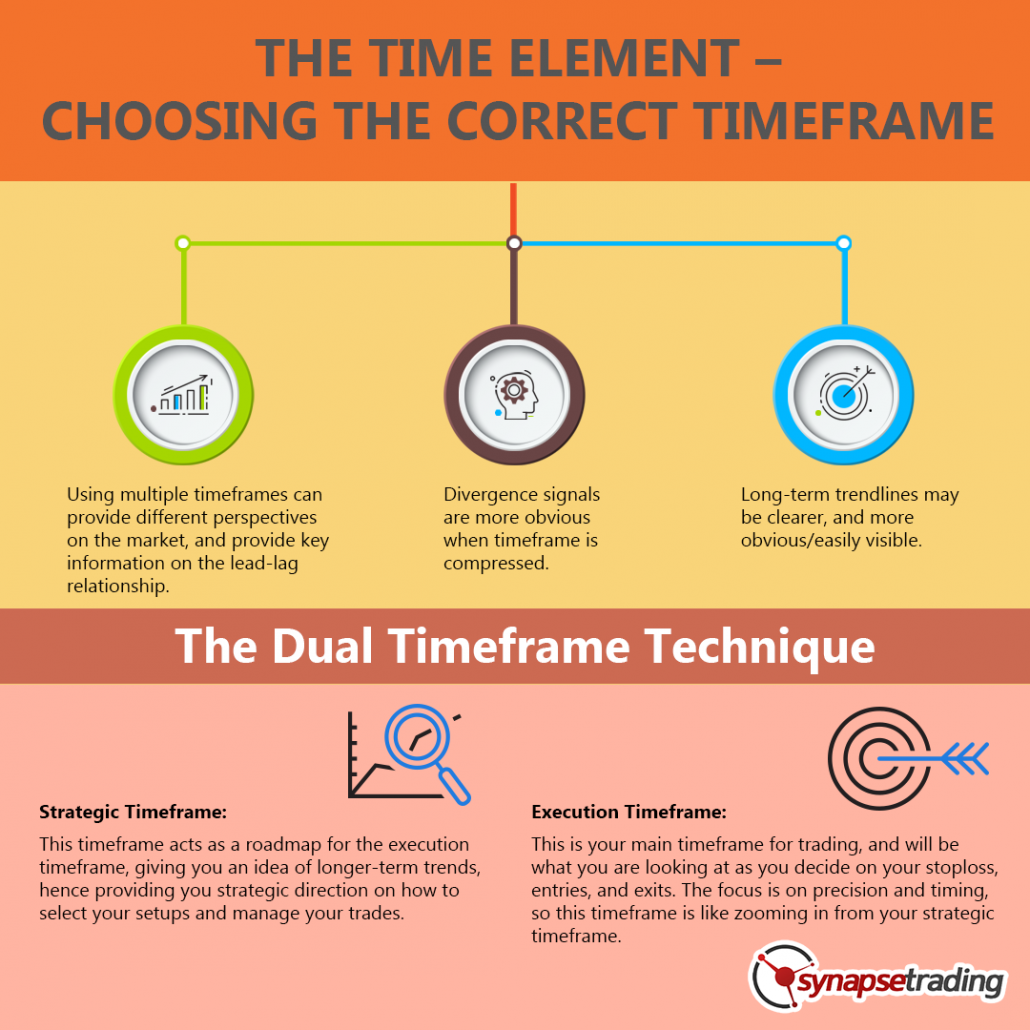 THE TIME ELEMENT – CHOOSING THE CORRECT TIMEFRAME

Using multiple timeframes can provide different perspectives on the market, and provide key information on the lead-lag relationship.

Divergence signals are more obvious when timeframe is compressed.

Long-term trendlines may be clearer, and more obvious/easily visible.

The Dual Timeframe Technique

Strategic Timeframe:

This timeframe acts as a roadmap for the execution timeframe, giving you an idea of longer-term trends, hence providing you strategic direction on how to select your setups and manage your trades.

Execution Timeframe:

This is your main timeframe for trading, and will be what you are looking at as you decide on your stoploss, entries, and exits. The focus is on precision and timing, so this timeframe is like zooming in from your strategic timeframe.

synapsetrading